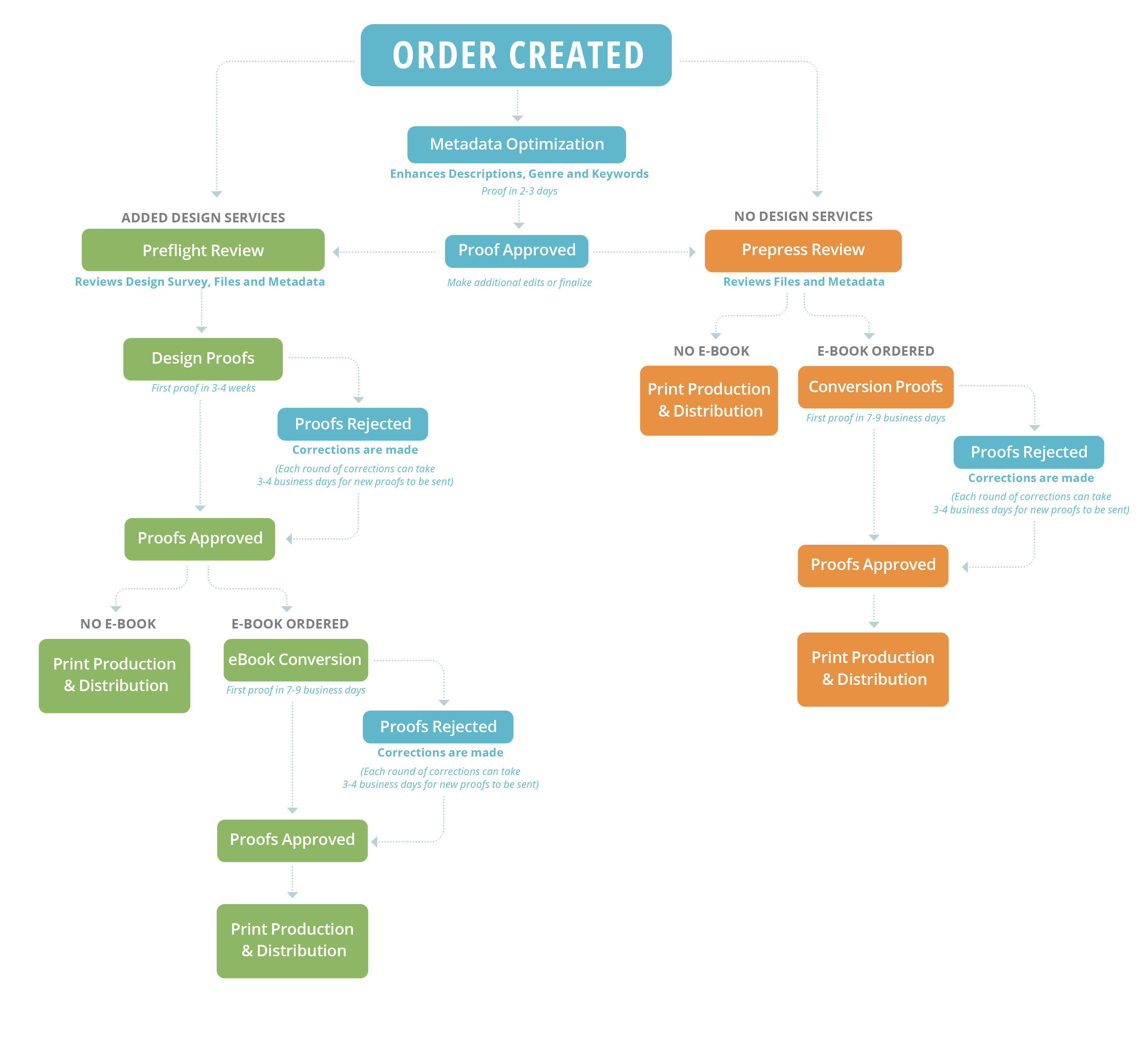 ORDER CREATED

Metadata Optimization
Enhances Descriptions, Genre and Keywords
Proof in 2-3 days

Proof Approved
Make additional edits or finalize

ADDED DESIGN SERVICES
Preflight Review
Reviews Design Survey, Files and Metadata

Design Proofs
First proof in 3-4 weeks

Proofs Rejected
Corrections are made
(Each round of corrections can take 3-4 business days for new proofs to be sent)

Proofs Approved

NO E-BOOK
Print Production & Distribution

E-BOOK ORDERED
eBook Conversion
First proof in 7-9 business days

Proofs Rejected
Corrections are made
(Each round of corrections can take 3-4 business days for new proofs to be sent)

Proofs Approved

Print Production & Distribution

NO DESIGN SERVICES
Prepress Review
Reviews Files and Metadata

NO E-BOOK
Print Production & Distribution

E-BOOK ORDERED
Conversion Proofs
First proof in 7-9 business days

Proofs Rejected
Corrections are made
(Each round of corrections can take 3-4 business days for new proofs to be sent)

Proofs Approved

Print Production & Distribution